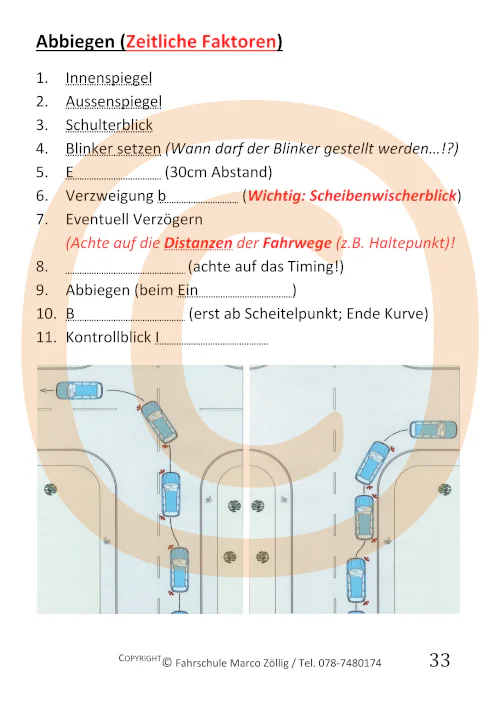 Abbiegen (Zeitliche Faktoren)

1. Innenspiegel
2. Aussenspiegel
3. Schulterblick
4. Blinker setzen (Wann darf der Blinker gestellt werden…!?)
5. E.................... (30cm Abstand)
6. Verzweigung b.................... (Wichtig: Scheibenwischerblick)
7. Eventuell Verzögern
(Achte auf die Distanzen der Fahrwege (z.B. Haltepunkt)!
8. .................... (achte auf das Timing!)
9. Abbiegen (beim Ein....................)
10. B.................... (erst ab Scheitelpunkt; Ende Kurve)
11. Kontrollblick I....................

COPYRIGHT © Fahrschule Marco Zöllig / Tel. 078-7480174 33